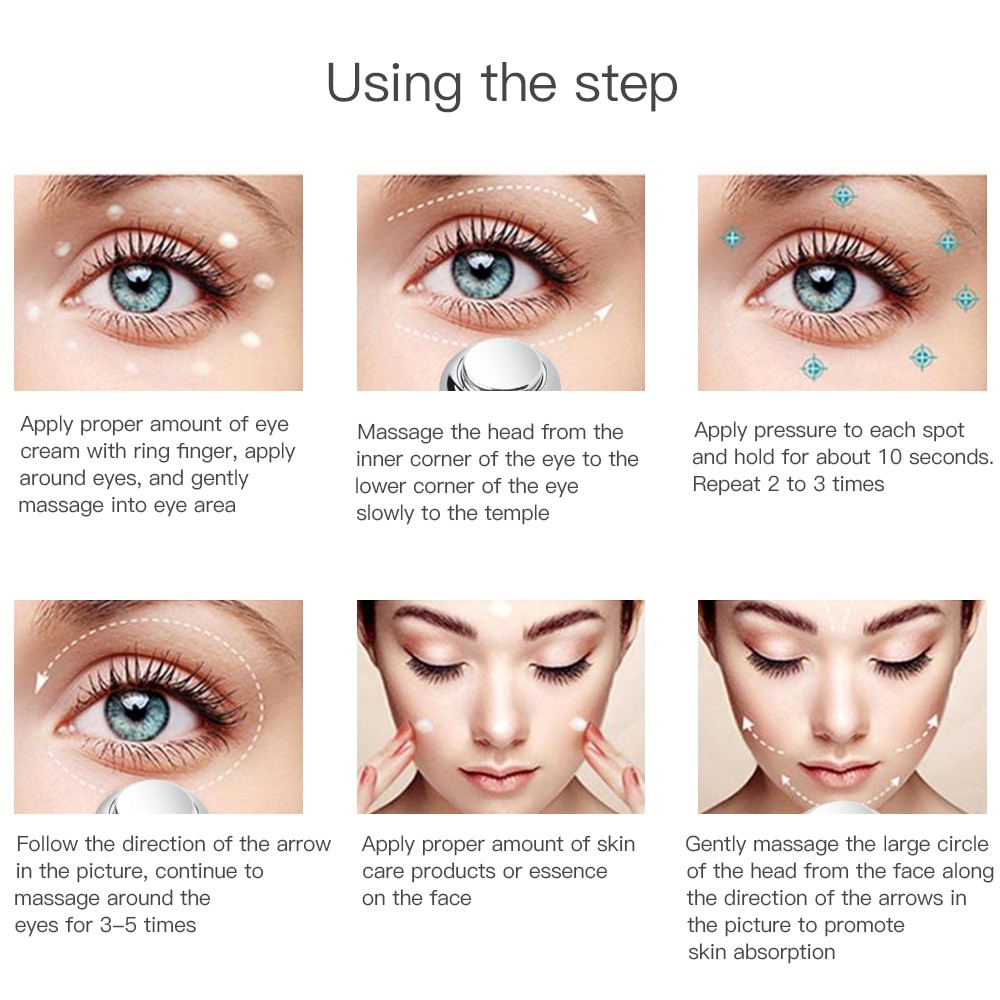 Using the step

Apply proper amount of eye cream with ring finger, apply around eyes, and gently massage into eye area

Massage the head from the inner corner of the eye to the lower corner of the eye slowly to the temple

Apply pressure to each spot and hold for about 10 seconds. Repeat 2 to 3 times

Follow the direction of the arrow in the picture, continue to massage around the eyes for 3-5 times

Apply proper amount of skin care products or essence on the face

Gently massage the large circle of the head from the face along the direction of the arrows in the picture to promote skin absorption